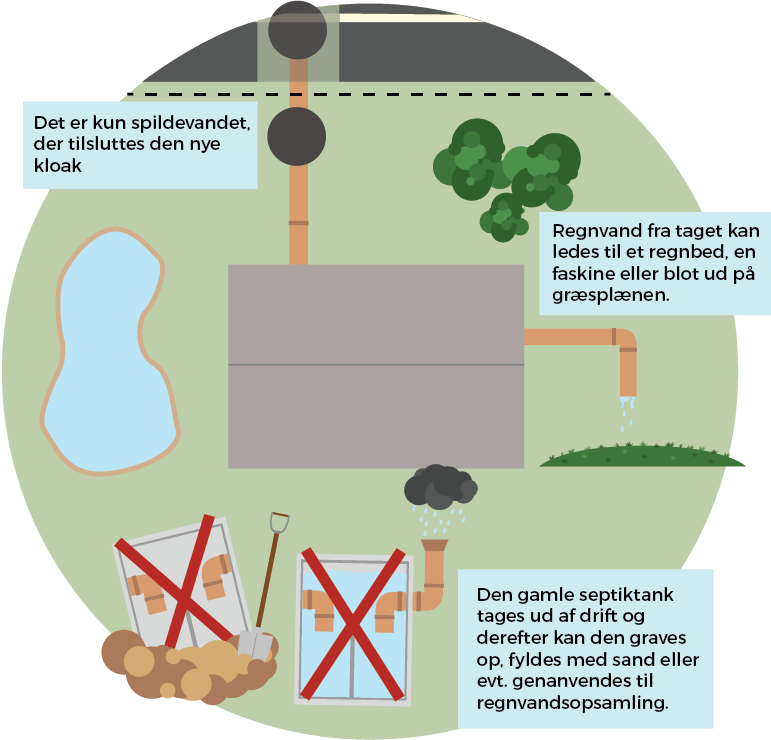 Det er kun spildevandet, der tilsluttes den nye kloak

Regnvand fra taget kan ledes til et regnbed, en faskine eller blot ud på græsplænen.

Den gamle septiktank tages ud af drift og derefter kan den graves op, fyldes med sand eller evt. genanvendes til regnvandsopsamling.