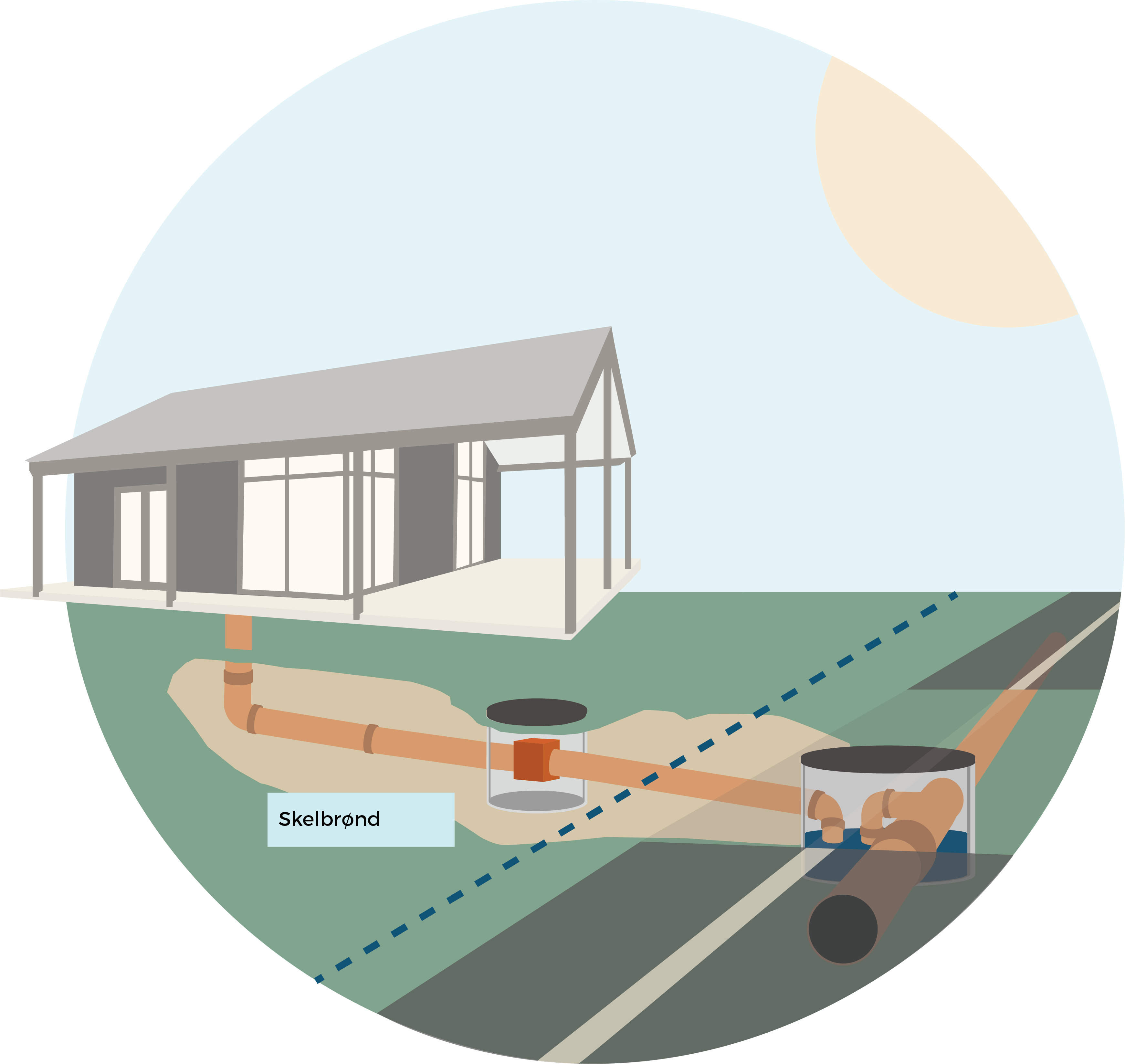 Skelbrønd